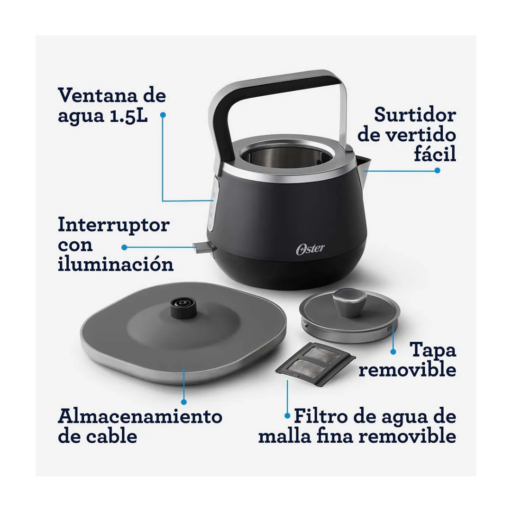 Ventana de agua 1.5L

Surtidor de vertido fácil

Interruptor con iluminación

Oster

Tapa removible

Almacenamiento de cable

Filtro de agua de malla fina removible