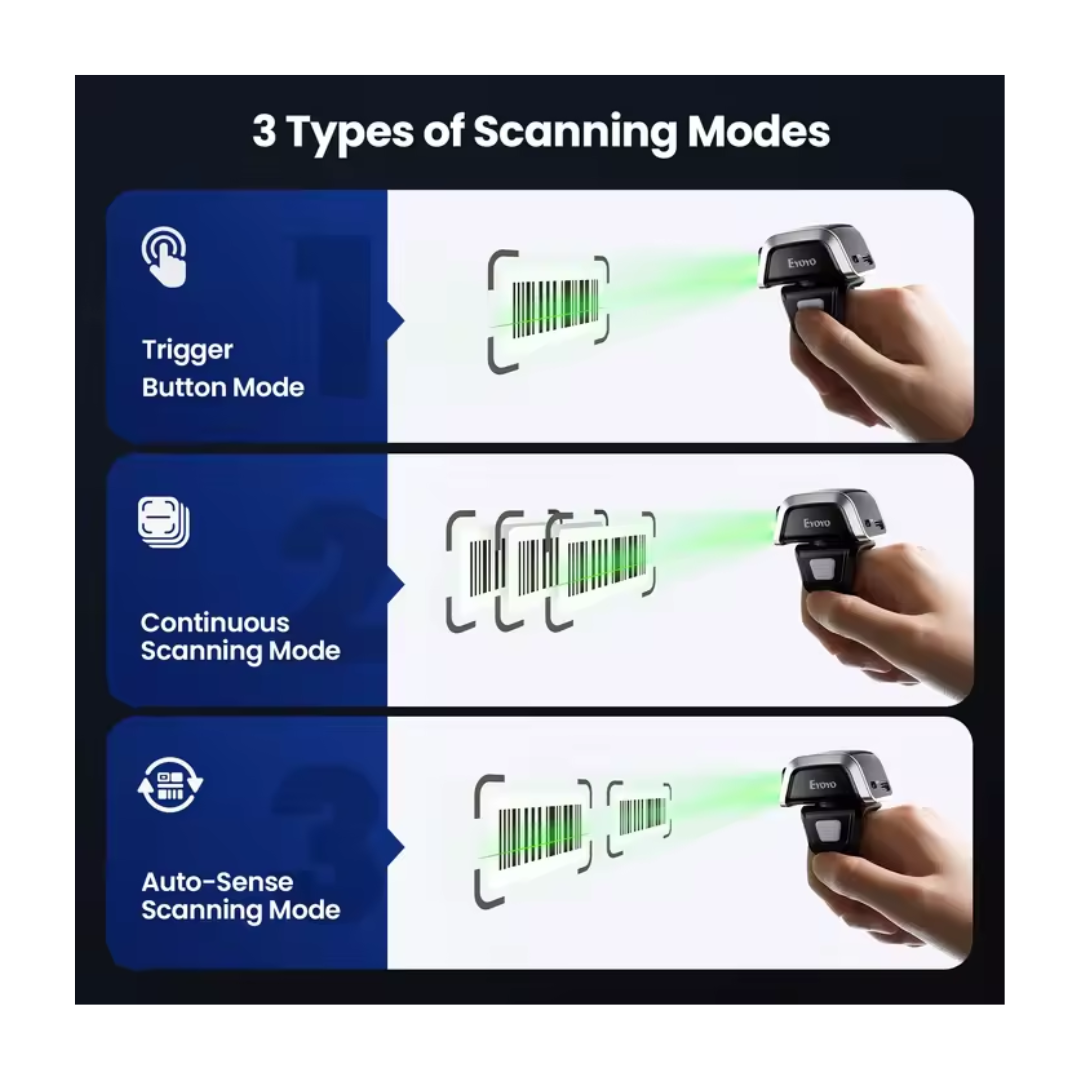 3 Types of Scanning Modes

1

Trigger Button Mode

Eyoyo

2

Continuous Scanning Mode

Eyoyo

3

Auto-Sense Scanning Mode

Eyoyo